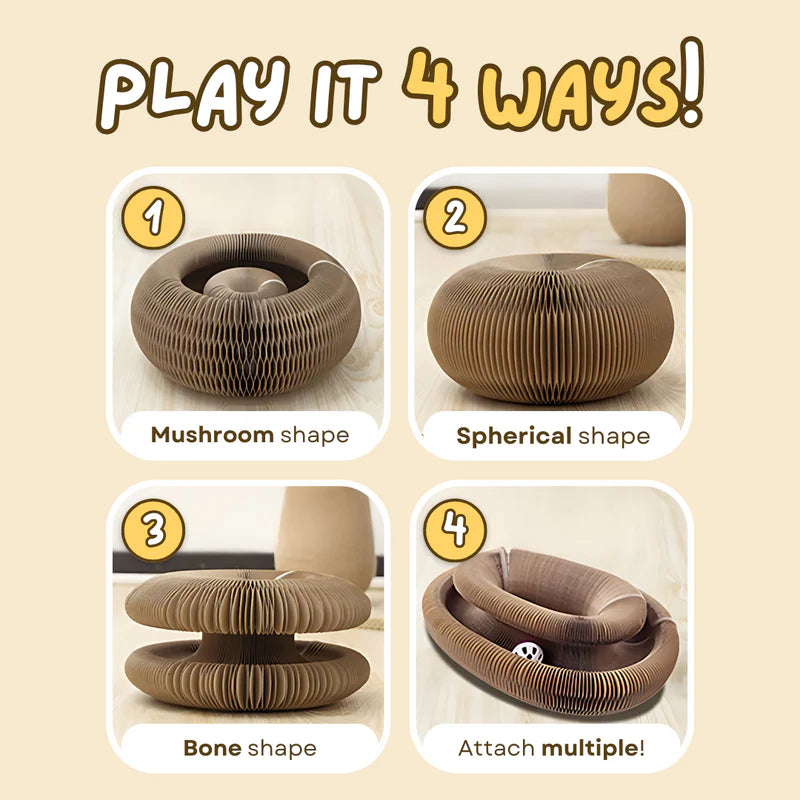 PLAY IT 4 WAYS!

1

Mushroom shape

2

Spherical shape

3

Bone shape

4

Attach multiple!