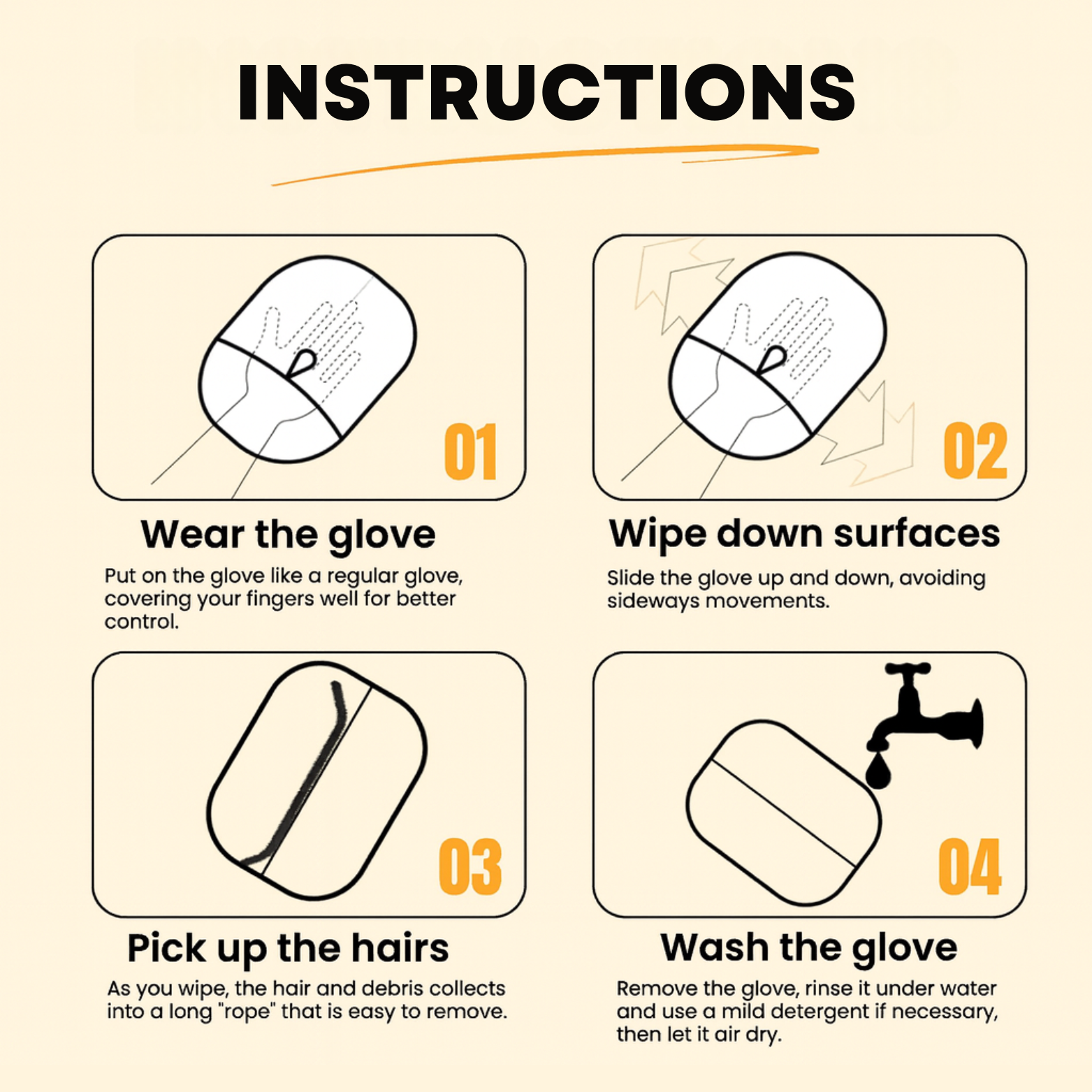 INSTRUCTIONS

01

Wear the glove

Put on the glove like a regular glove, covering your fingers well for better control.

02

Wipe down surfaces

Slide the glove up and down, avoiding sideways movements.

03

Pick up the hairs

As you wipe, the hair and debris collects into a long "rope" that is easy to remove.

04

Wash the glove

Remove the glove, rinse it under water and use a mild detergent if necessary, then let it air dry.