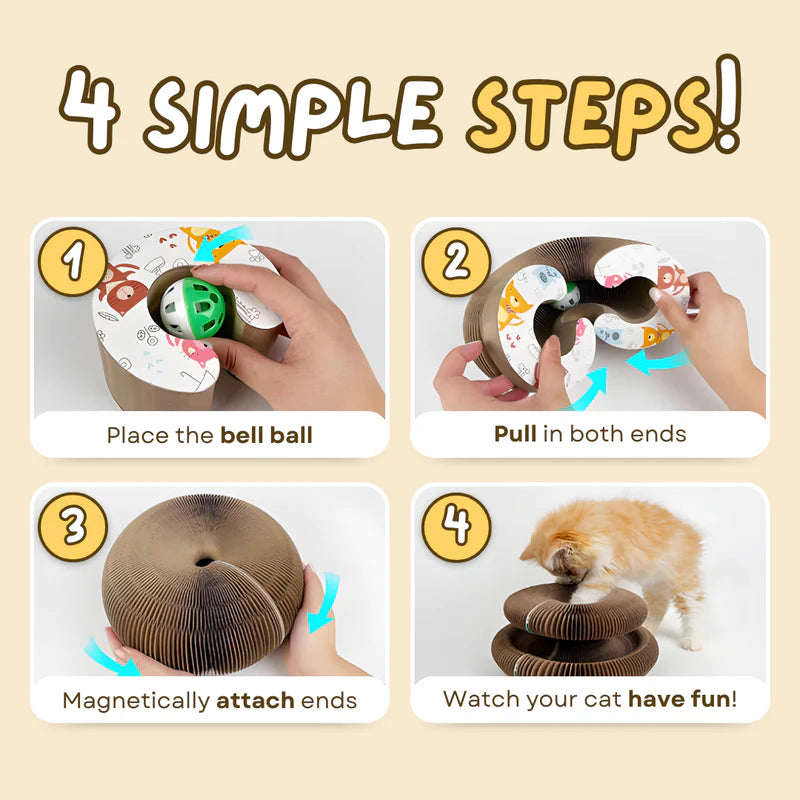 4 SIMPLE STEPS!

1

Place the bell ball

2

Pull in both ends

3

Magnetically attach ends

4

Watch your cat have fun!