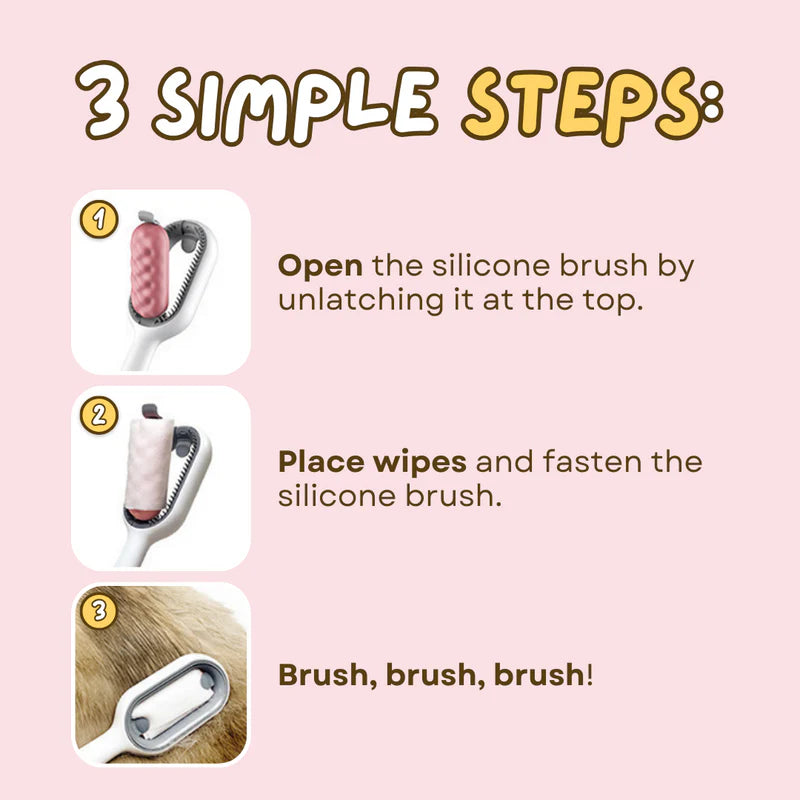 3 SIMPLE STEPS:

1

Open the silicone brush by unlatching it at the top.

2

Place wipes and fasten the silicone brush.

3

Brush, brush, brush!